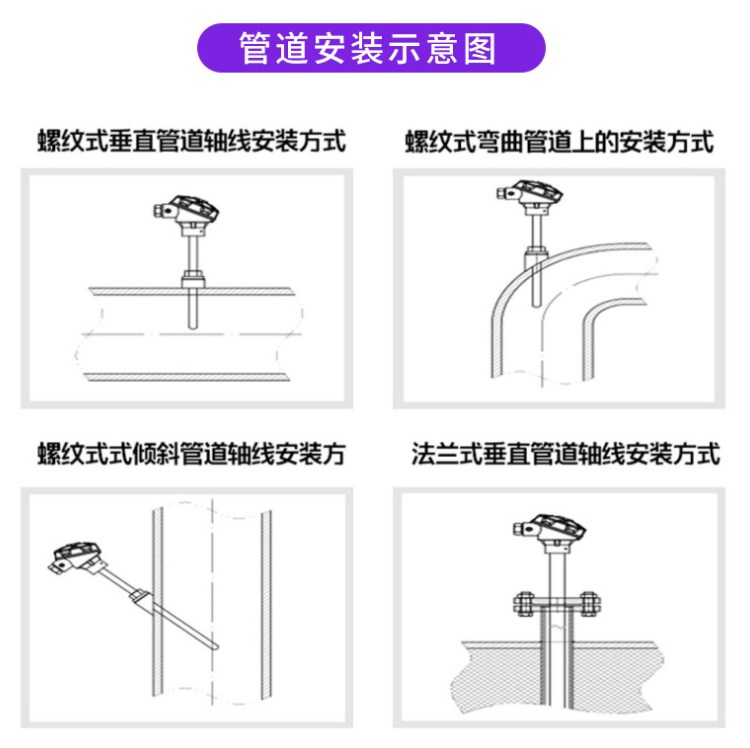 管道安装示意图

螺纹式垂直管道轴线安装方式

螺纹式弯曲管道上的安装方式

螺纹式式倾斜管道轴线安装方

法兰式垂直管道轴线安装方式